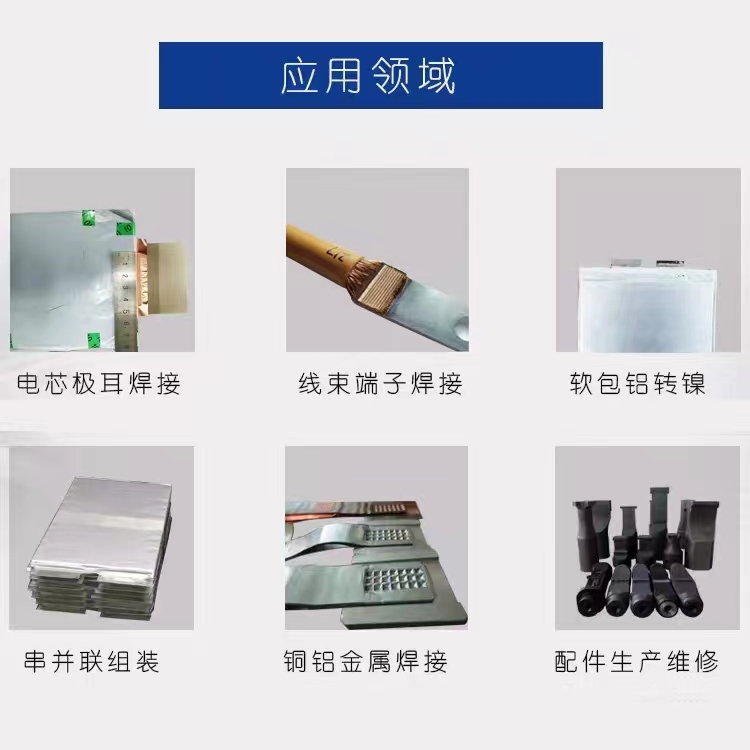 应用领域

电芯极耳焊接

线束端子焊接

软包铝转镍

串并联组装

铜铝金属焊接

配件生产维修